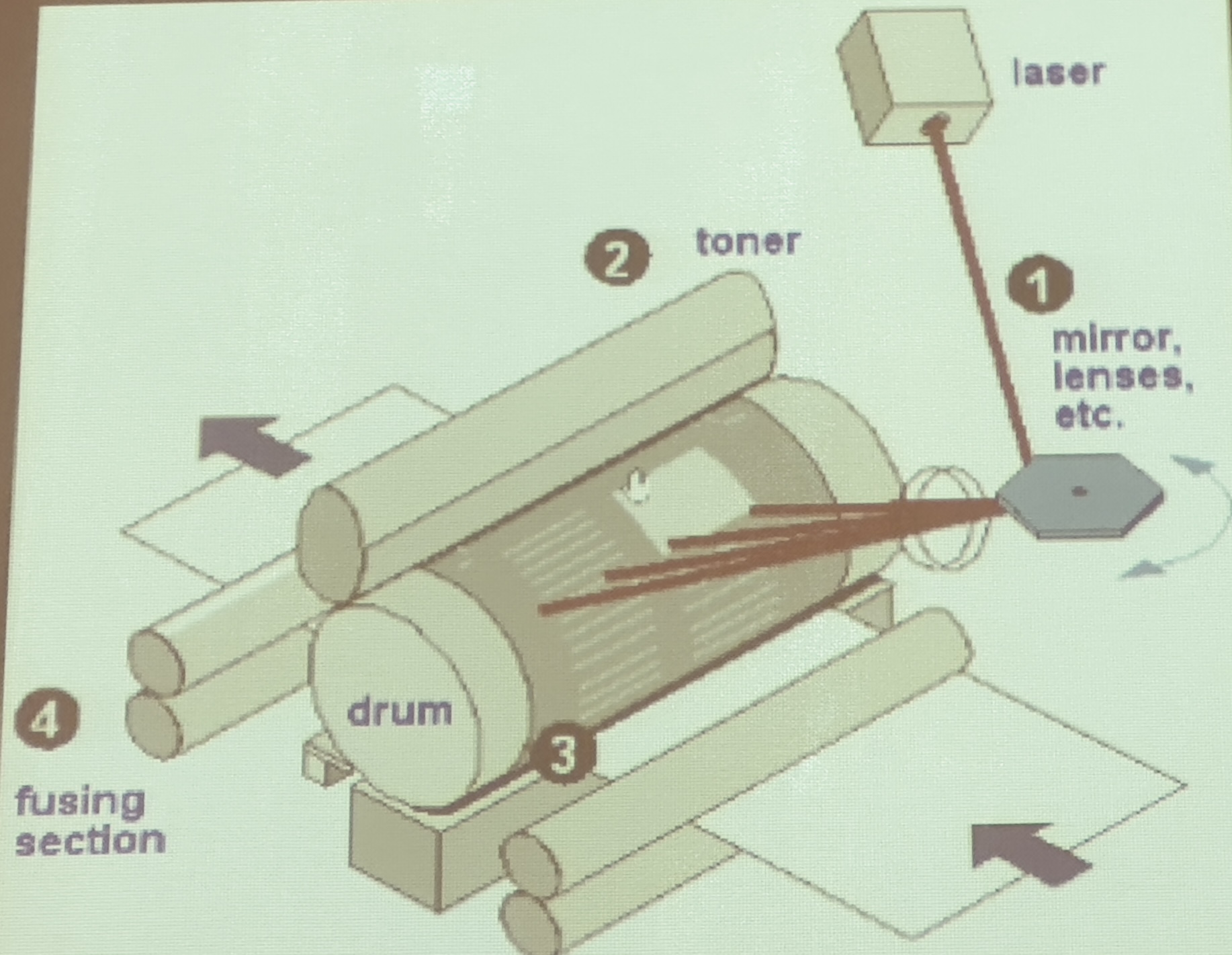 laser

2 toner

1

mirror, lenses, etc.

drum

3

4

fusing section